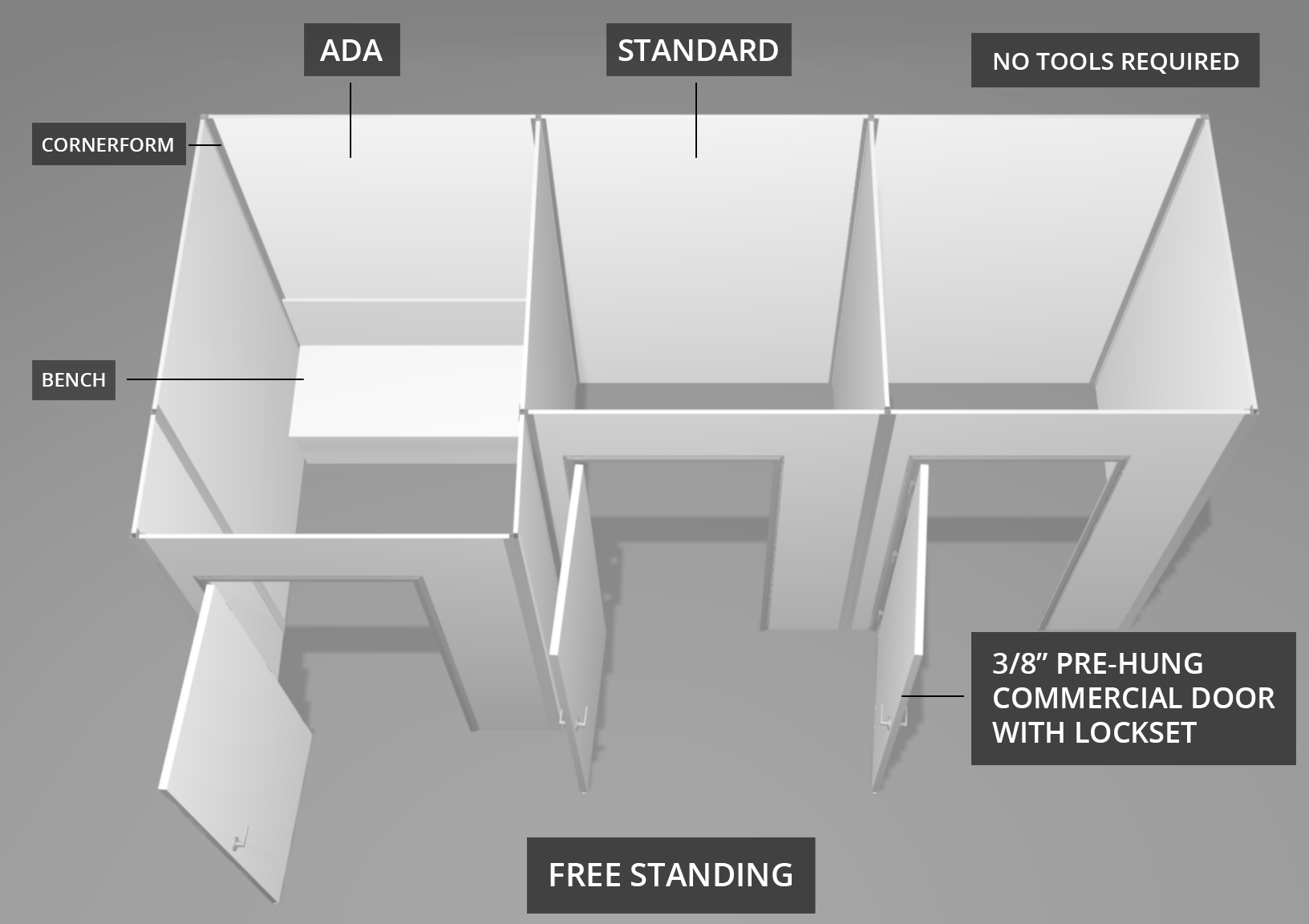 ADA

STANDARD

NO TOOLS REQUIRED

CORNERFORM

BENCH

3/8” PRE-HUNG COMMERCIAL DOOR WITH LOCKSET

FREE STANDING